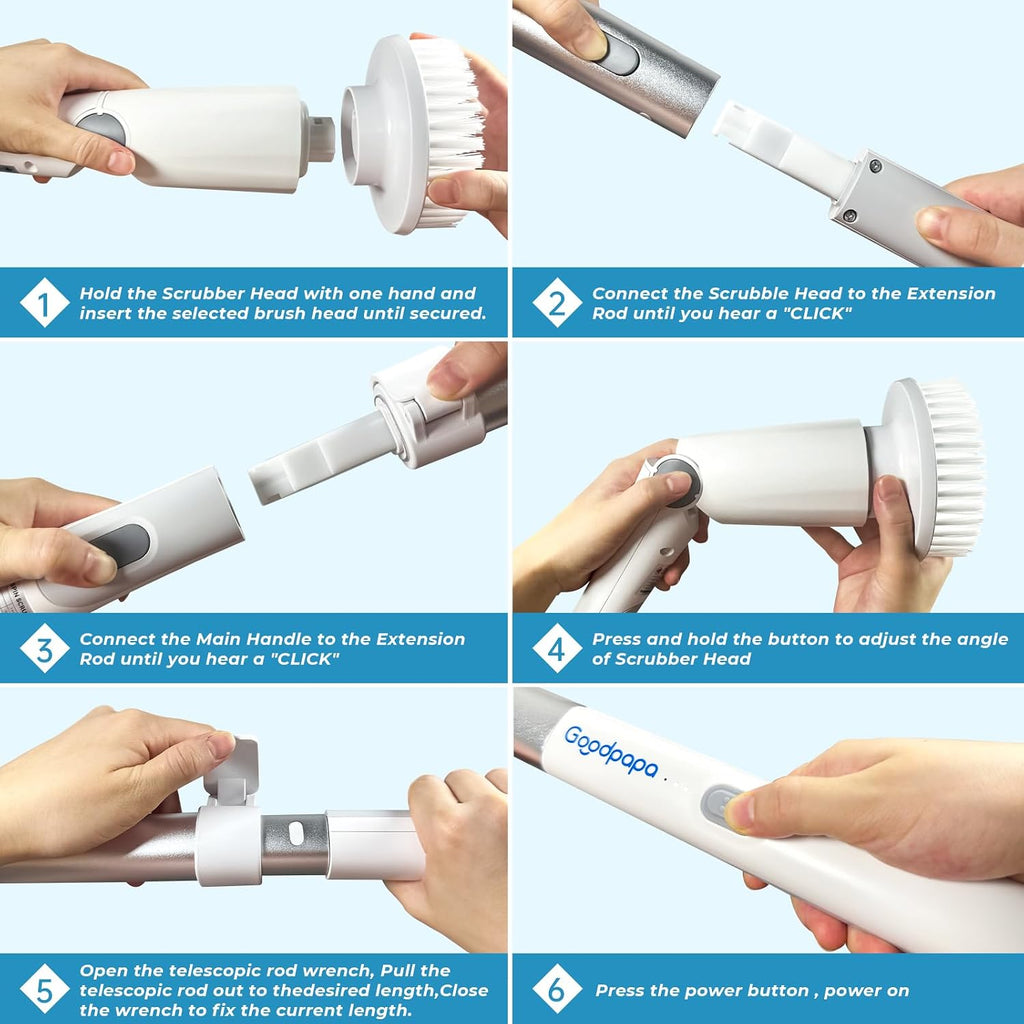 1 Hold the Scrubber Head with one hand and insert the selected brush head until secured.

2 Connect the Scrubble Head to the Extension Rod until you hear a "CLICK"

3 Connect the Main Handle to the Extension Rod until you hear a "CLICK"

4 Press and hold the button to adjust the angle of Scrubber Head

Goodpapa

5 Open the telescopic rod wrench, Pull the telescopic rod out to thedesired length,Close the wrench to fix the current length.

6 Press the power button , power on